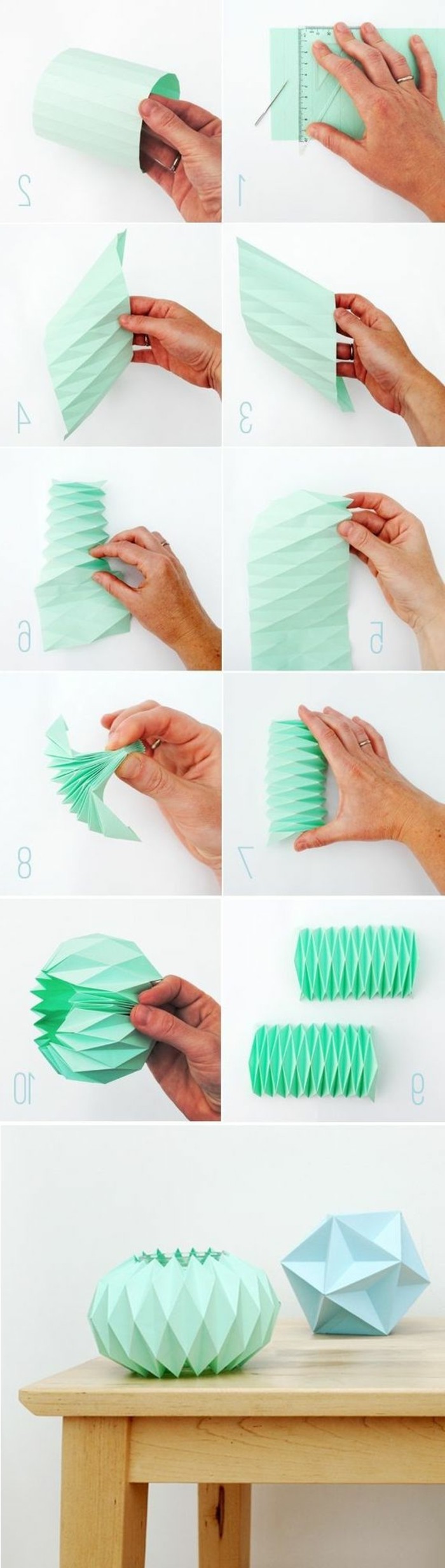 2

1

4

3

6

5

8

7

10

9