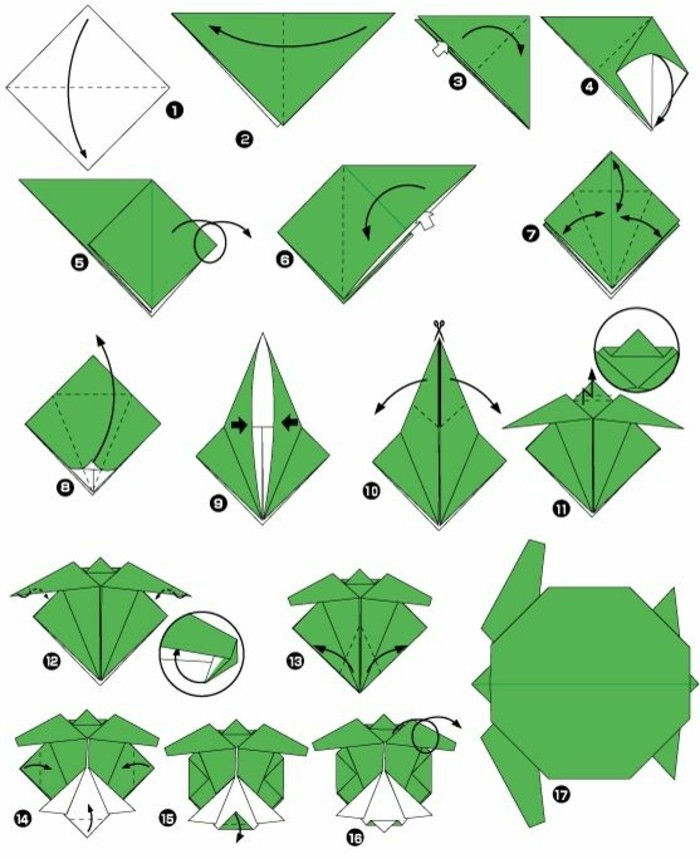 1
2
3
4
5
6
7
8
9
10
11
12
13
14
15
16
17