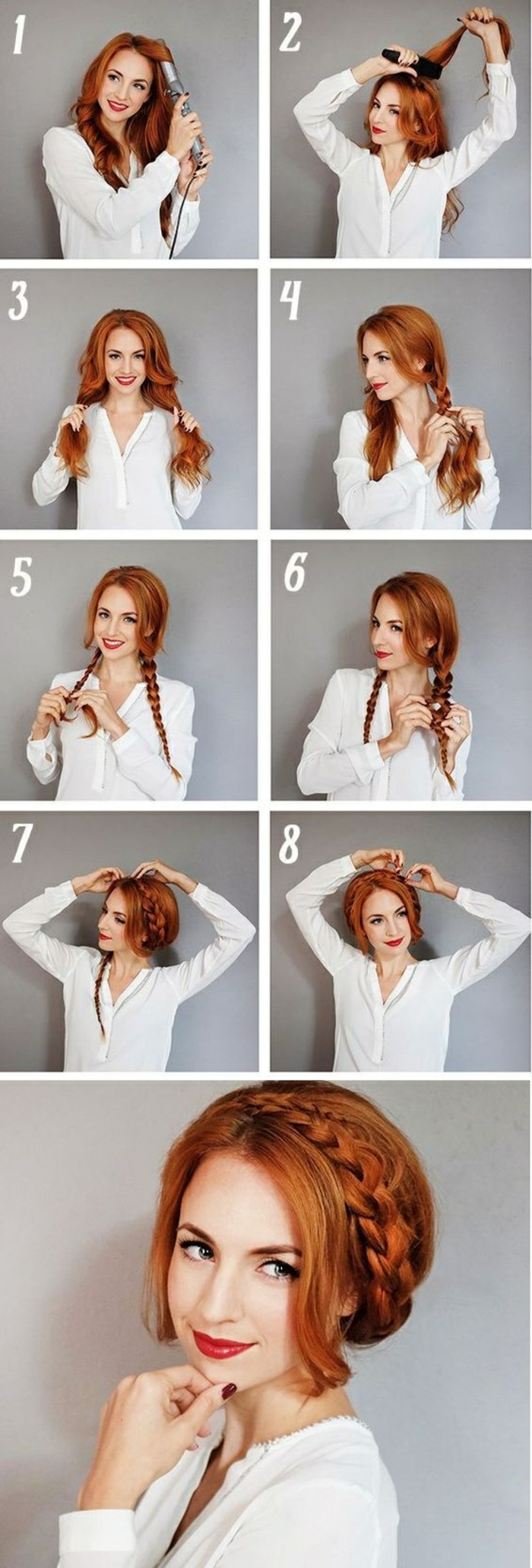 1
2
3
4
5
6
7
8