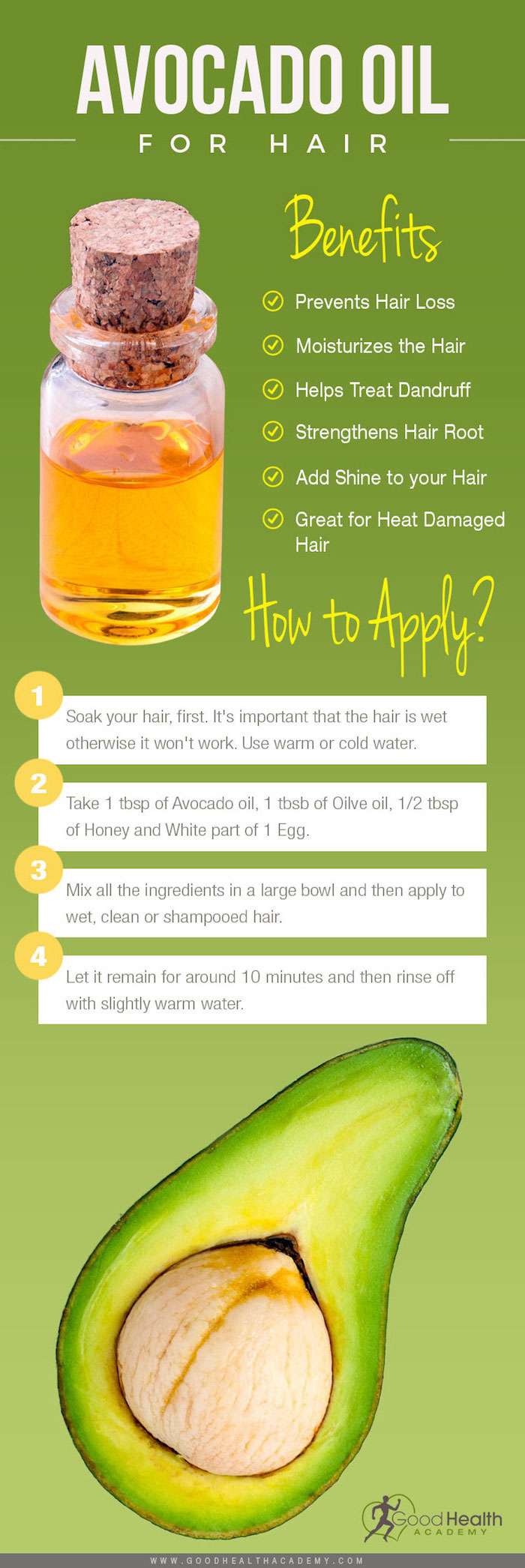 AVOCADO OIL
FOR HAIR

Benefits

Prevents Hair Loss

Moisturizes the Hair

Helps Treat Dandruff

Strengthens Hair Root

Add Shine to your Hair

Great for Heat Damaged Hair

How to Apply?

1
Soak your hair, first. It's important that the hair is wet otherwise it won't work. Use warm or cold water.

2
Take 1 tbsp of Avocado oil, 1 tbsb of Oilve oil, 1/2 tbsp of Honey and White part of 1 Egg.

3
Mix all the ingredients in a large bowl and then apply to wet, clean or shampooed hair.

4
Let it remain for around 10 minutes and then rinse off with slightly warm water.

Good Health ACADEMY

WWW.GOODHEALTHACADEMY.COM