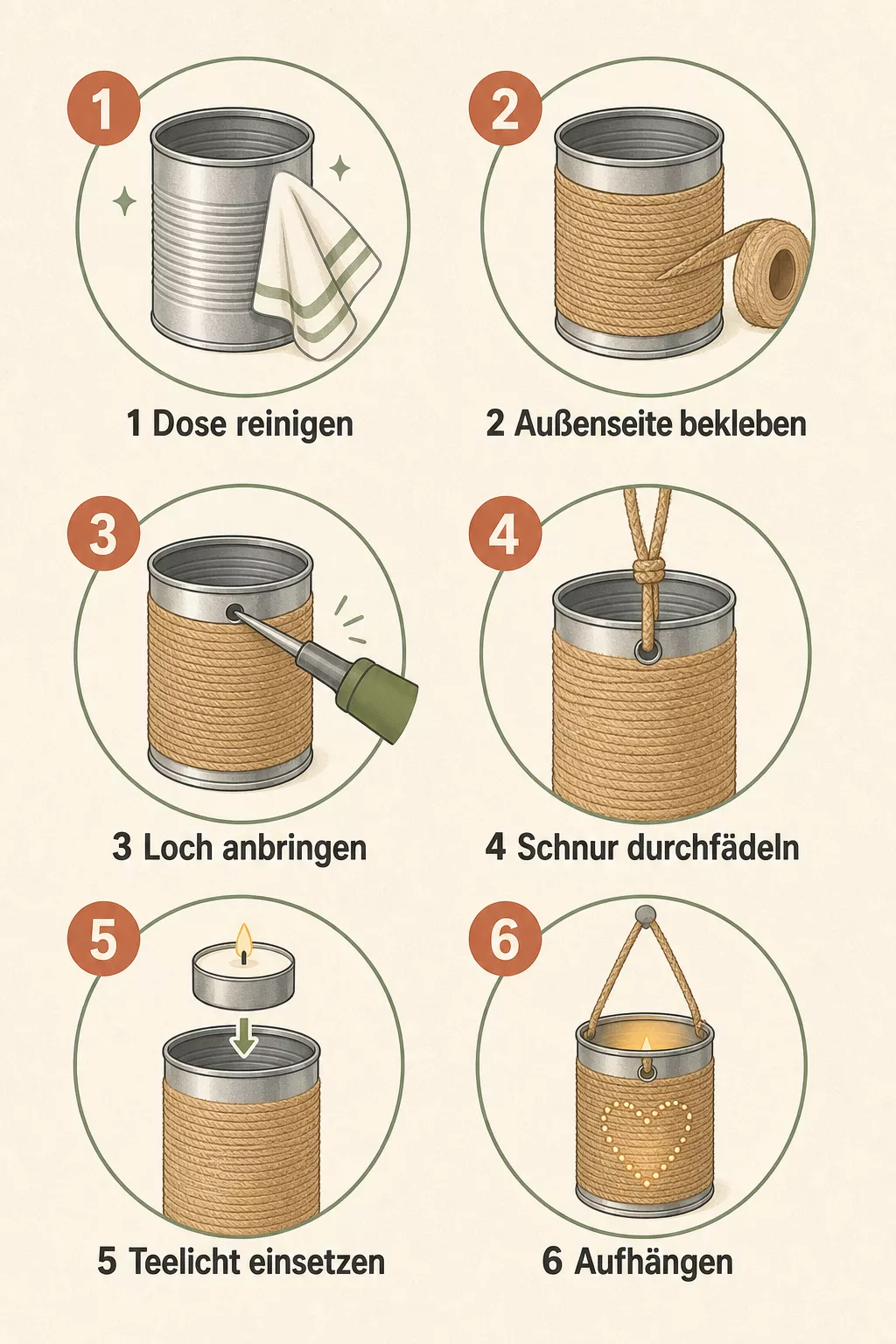 1

1 Dose reinigen

2

2 Außenseite bekleben

3

3 Loch anbringen

4

4 Schnur durchfädeln

5

5 Teelicht einsetzen

6

6 Aufhängen